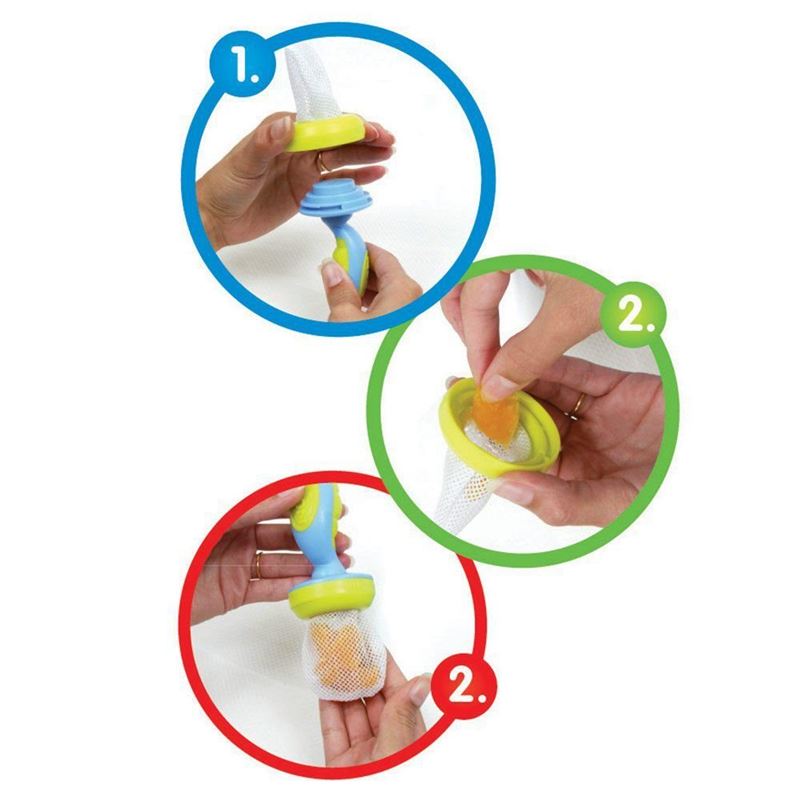 1.

2.

2.